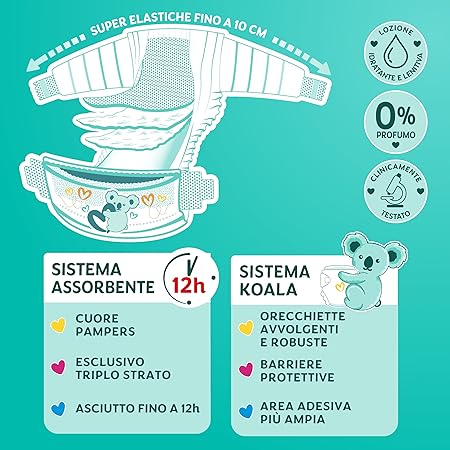 SUPER ELASTICHE FINO A 10 CM

LOZIONE
IDRATANTE E LENITIVA

0%
PROFUMO

CLINICAMENTE
TESTATO

SISTEMA
ASSORBENTE

12h

CUORE
PAMPERS

ESCLUSIVO
TRIPLO STRATO

ASCIUTTO FINO A 12h

SISTEMA
KOALA

ORECCHIETTE
AVVOLGENTI
E ROBUSTE

BARRIERE
PROTETTIVE

AREA ADESIVA
PIÙ AMPIA